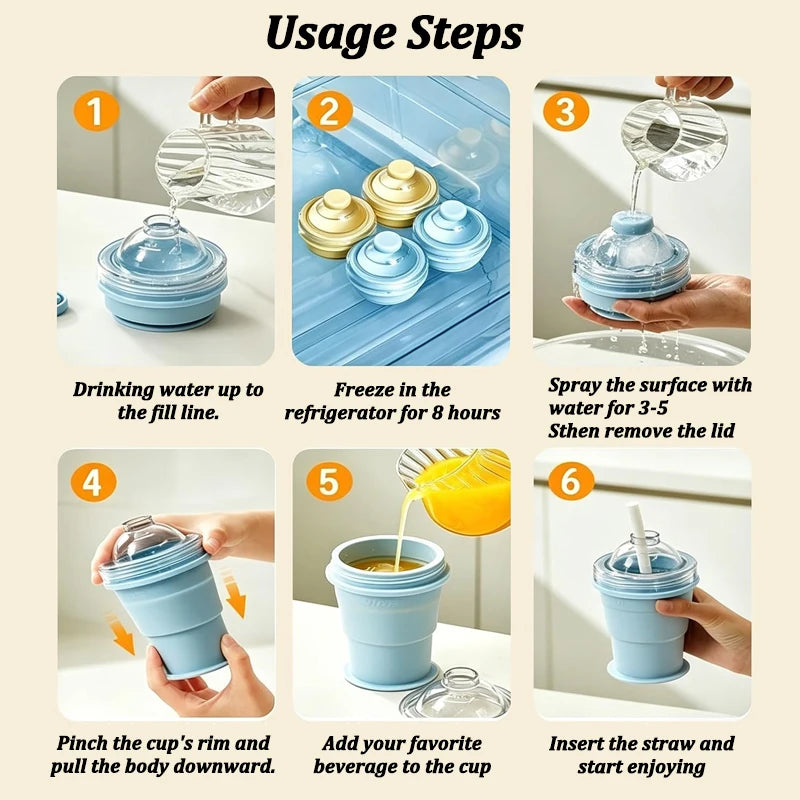 Usage Steps

1

Drinking water up to the fill line.

2

Freeze in the refrigerator for 8 hours

3

Spray the surface with water for 3-5 Sthen remove the lid

4

Pinch the cup's rim and pull the body downward.

5

Add your favorite beverage to the cup

6

Insert the straw and start enjoying